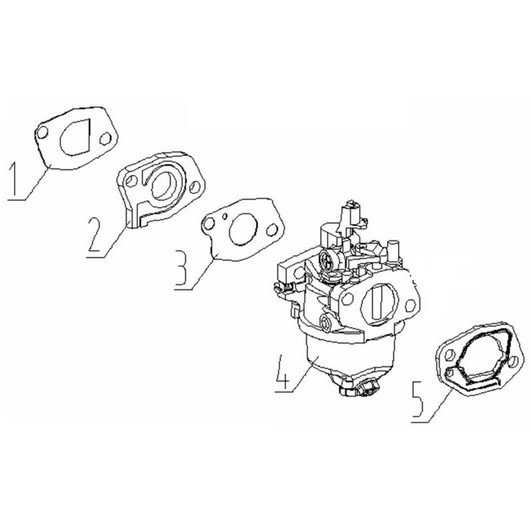 1
2
3
4
5